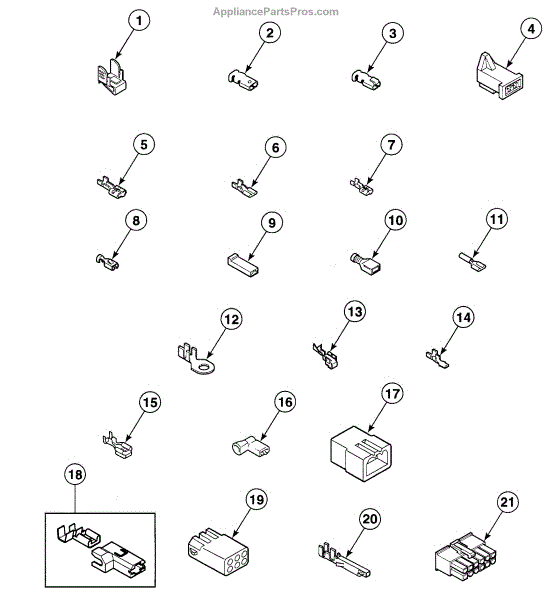 AppliancePartsPros.com

1
2
3
4
5
6
7
8
9
10
11
12
13
14
15
16
17
18
19
20
21