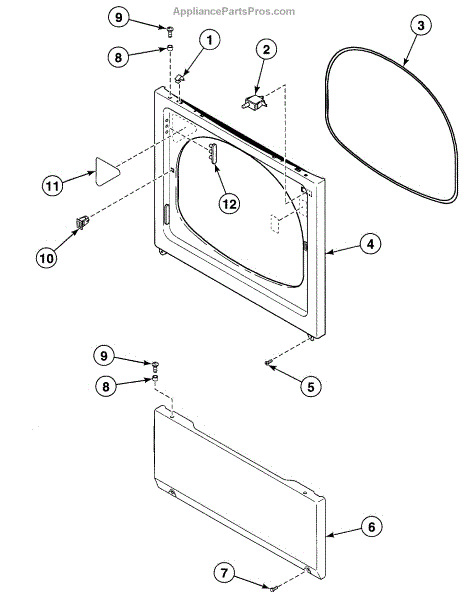 AppliancePartsPros.com

9
8
1
2
3
11
12
10
4
9
8
5
6
7