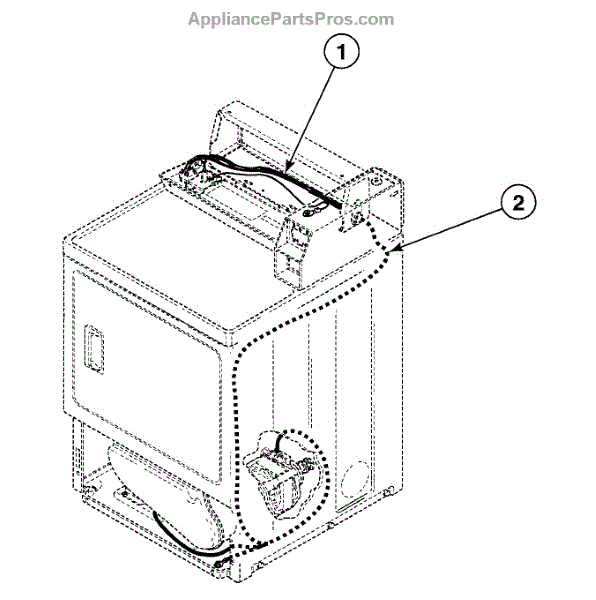 AppliancePartsPros.com

1

2