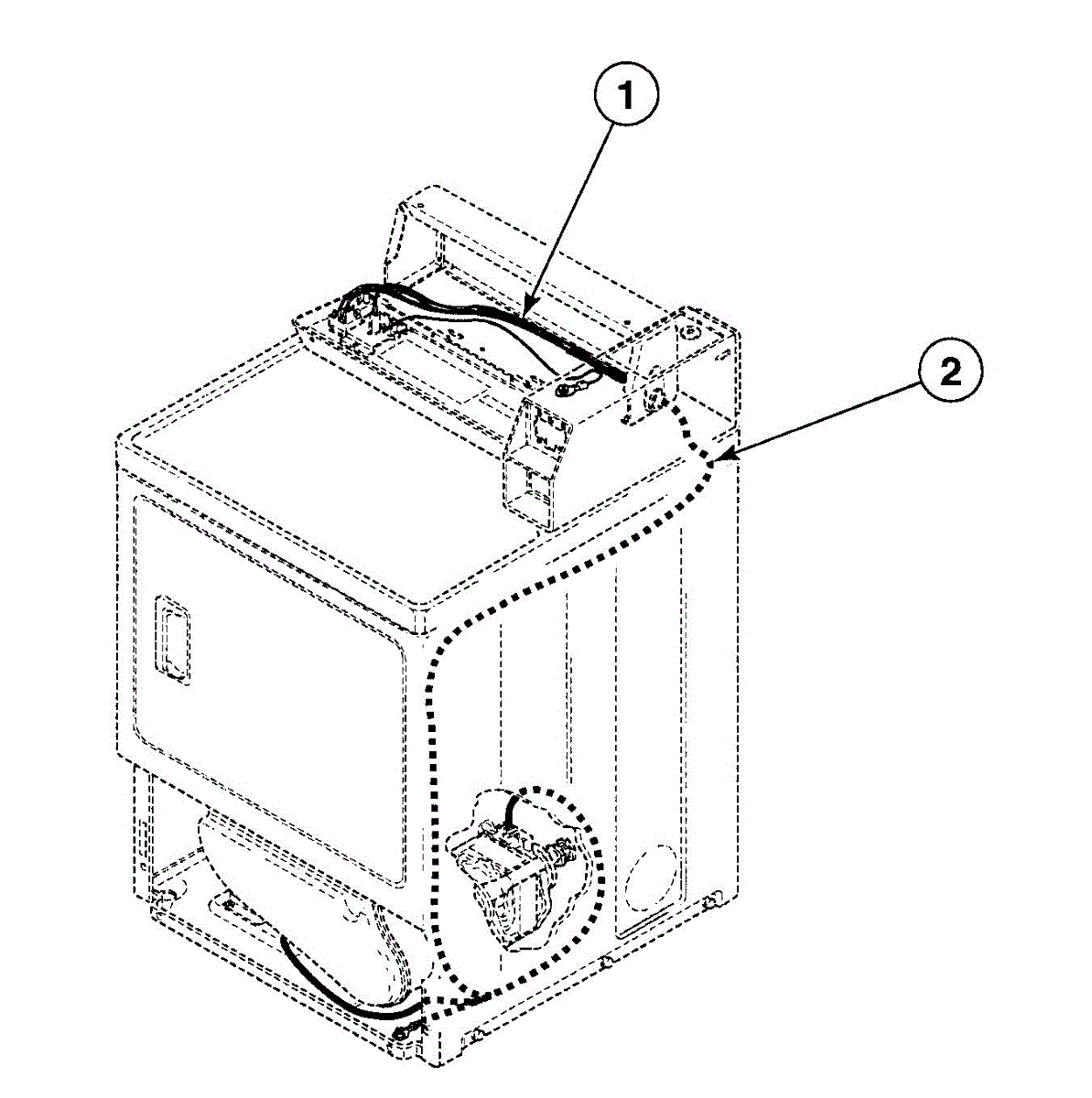 1

2