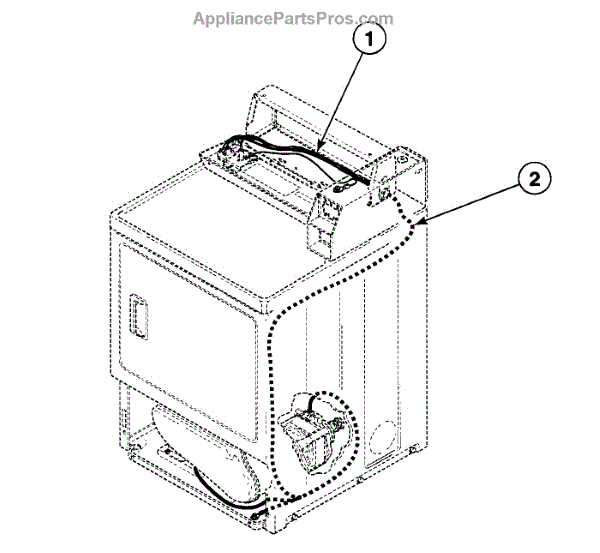 AppliancePartsPros.com

1

2