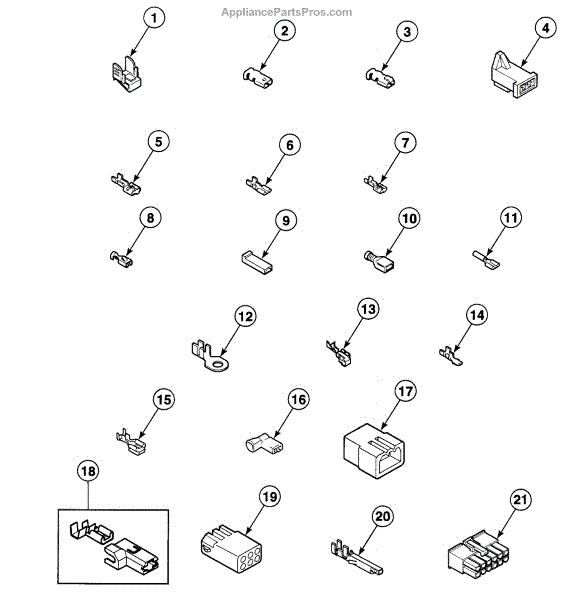 AppliancePartsPros.com

1
2
3
4
5
6
7
8
9
10
11
12
13
14
15
16
17
18
19
20
21