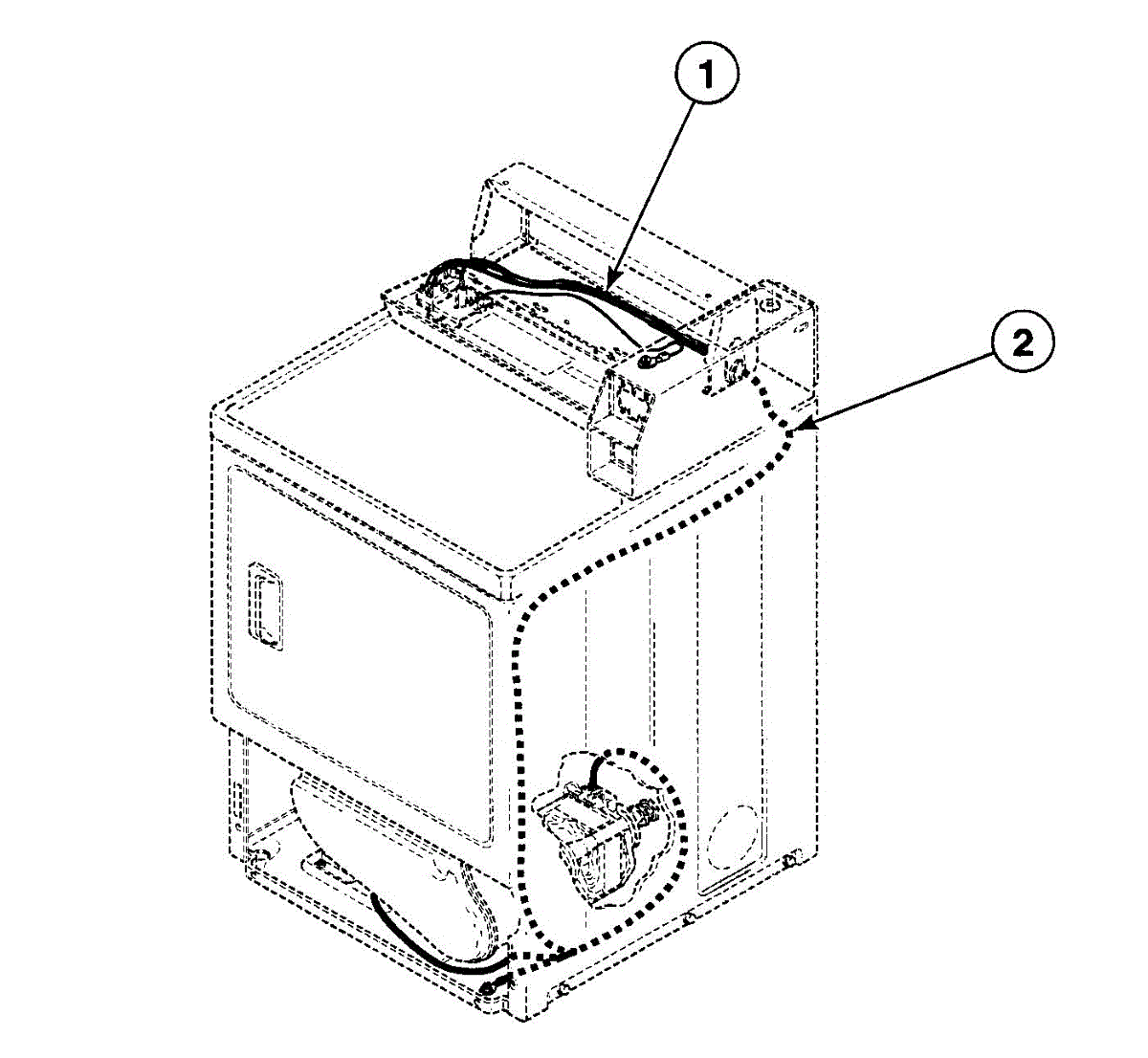 1
2