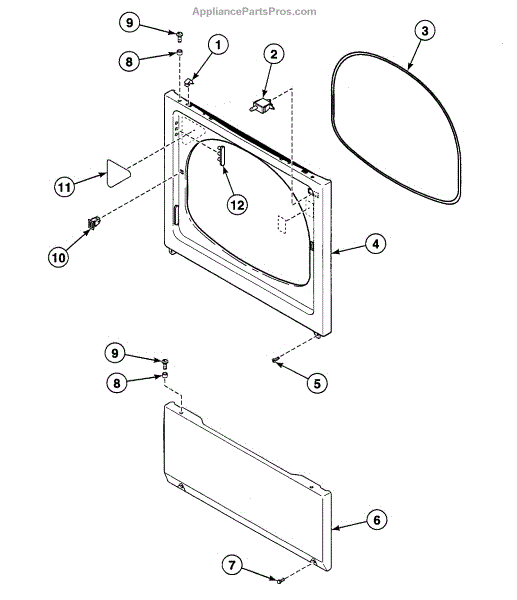 AppliancePartsPros.com

9
8
1
2
3
11
12
10
4
9
8
5
6
7