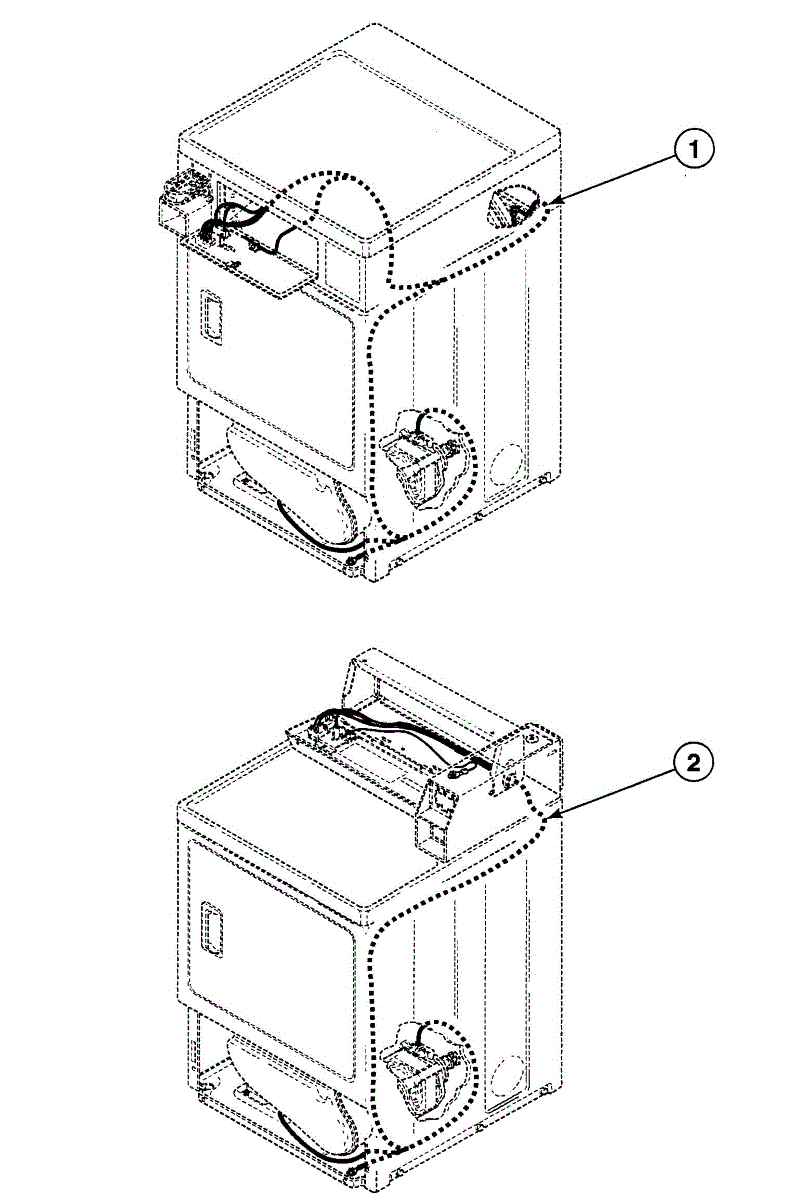 1

2