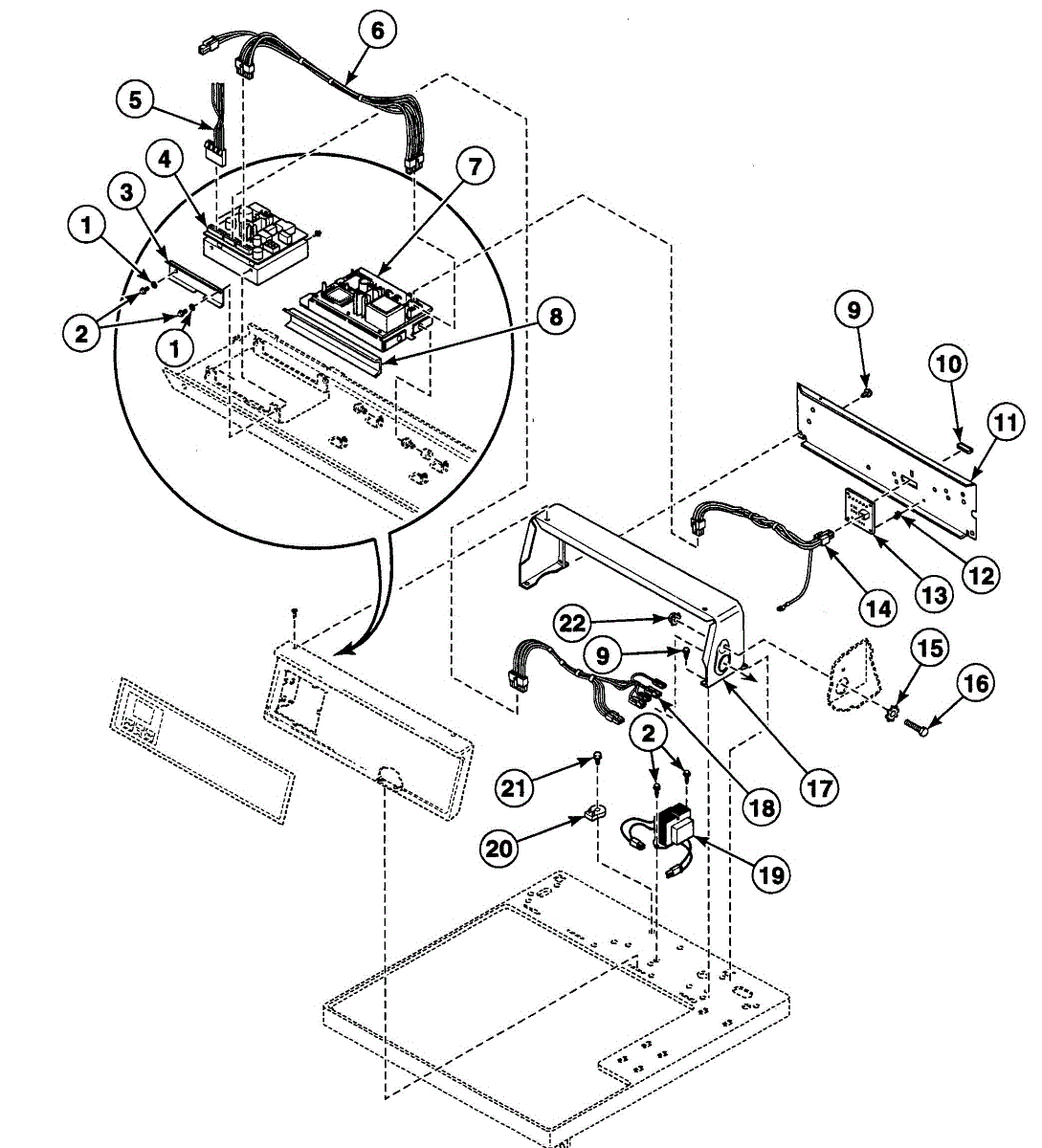 6
5
4
7
3
1
2
1
8
9
10
11
12
13
14
22
9
15
16
17
18
2
21
20
19