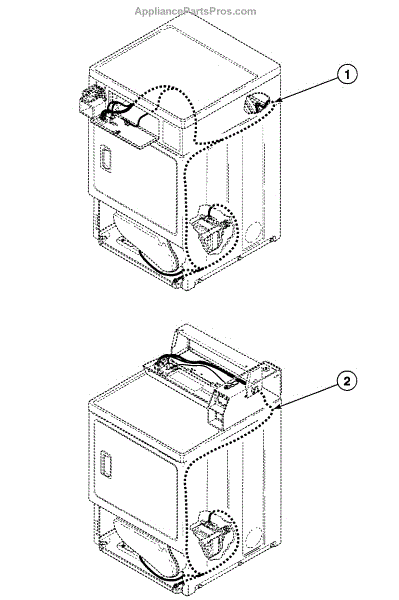 AppliancePartsPros.com

1

2