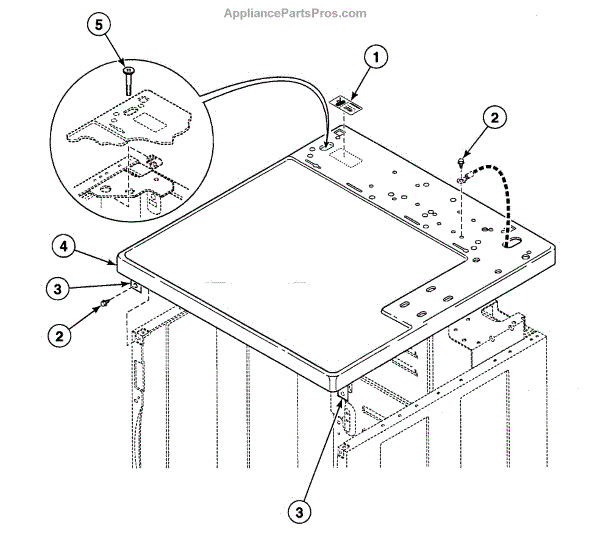 AppliancePartsPros.com

5

1

2

4

3

2

3