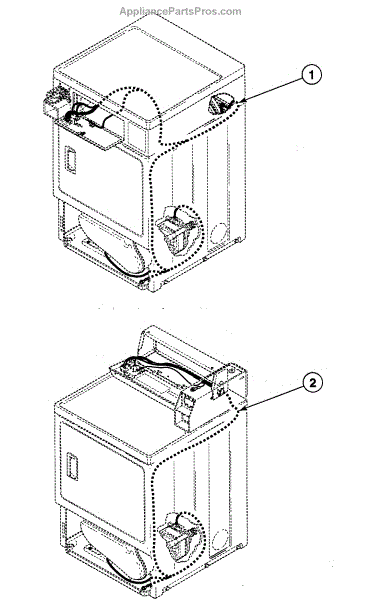 AppliancePartsPros.com

1

2