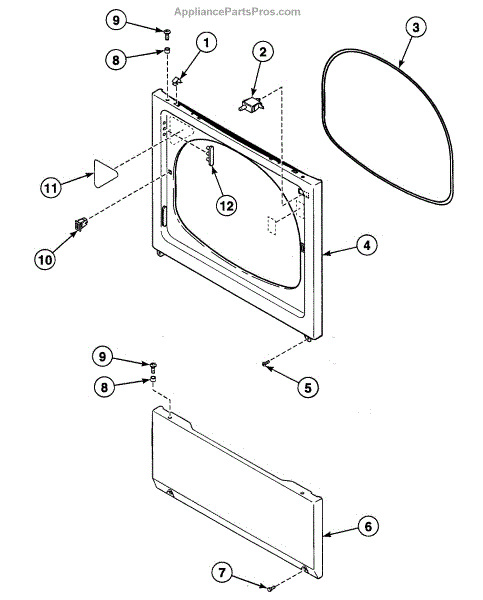 AppliancePartsPros.com

9
8
1
2
3
11
12
10
4
9
8
5
6
7