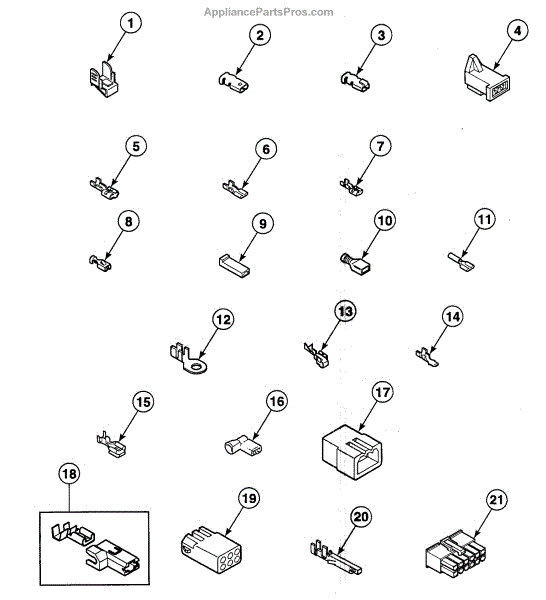 AppliancePartsPros.com

1
2
3
4
5
6
7
8
9
10
11
12
13
14
15
16
17
18
19
20
21