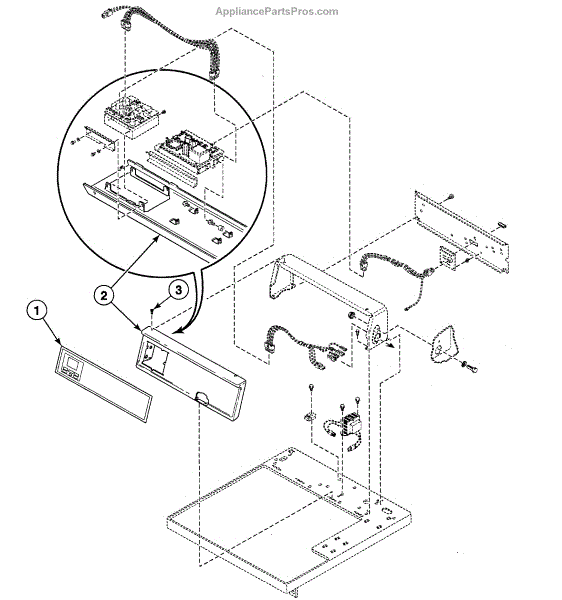 AppliancePartsPros.com

1

2

3