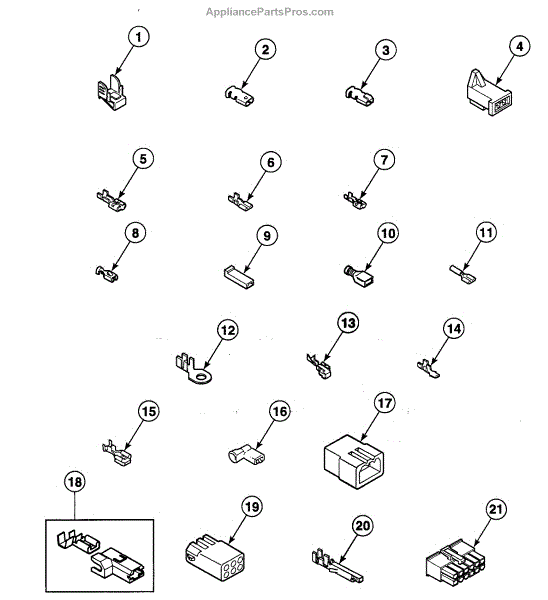 AppliancePartsPros.com

1
2
3
4
5
6
7
8
9
10
11
12
13
14
15
16
17
18
19
20
21