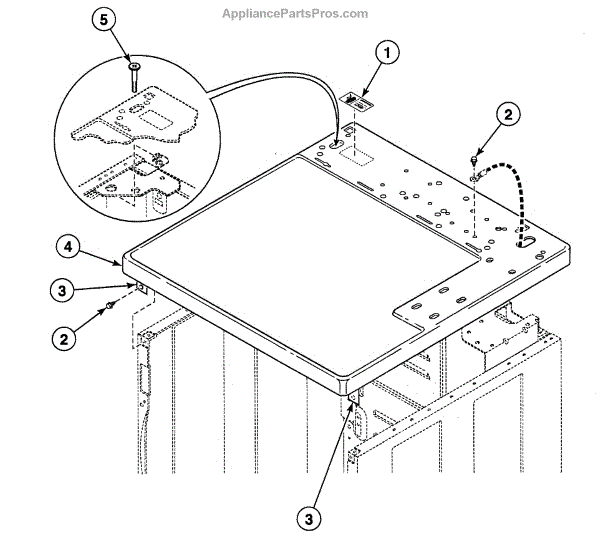 AppliancePartsPros.com

5

1

2

4

3

2

3