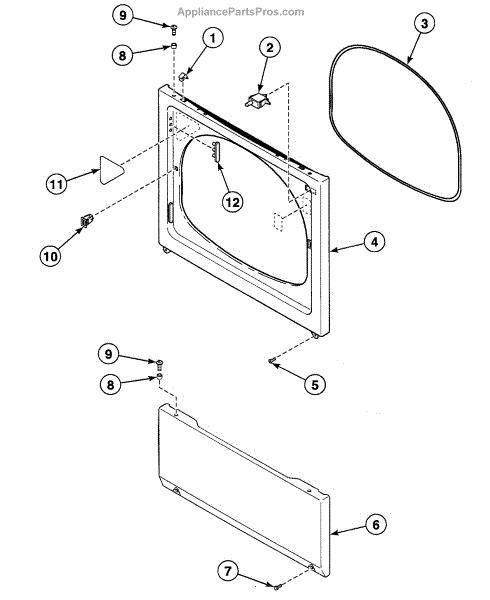 AppliancePartsPros.com

9
8
1
2
3
11
12
10
4
9
8
5
6
7