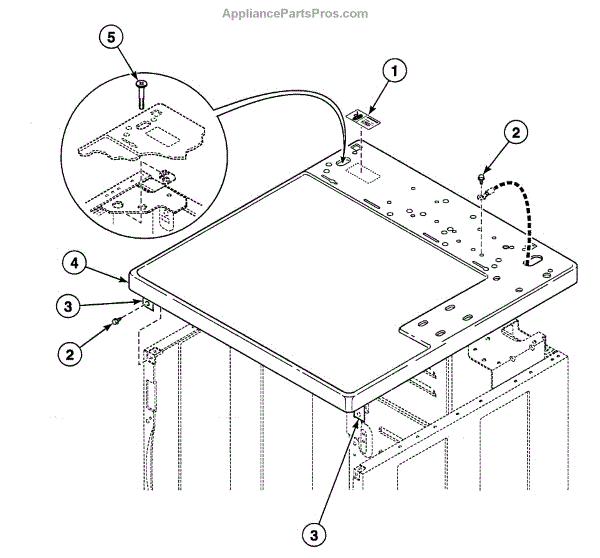 AppliancePartsPros.com

5

1

2

4

3

2

3