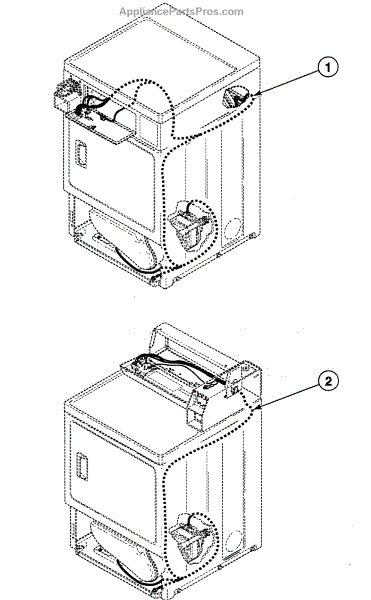 AppliancePartsPros.com

1

2