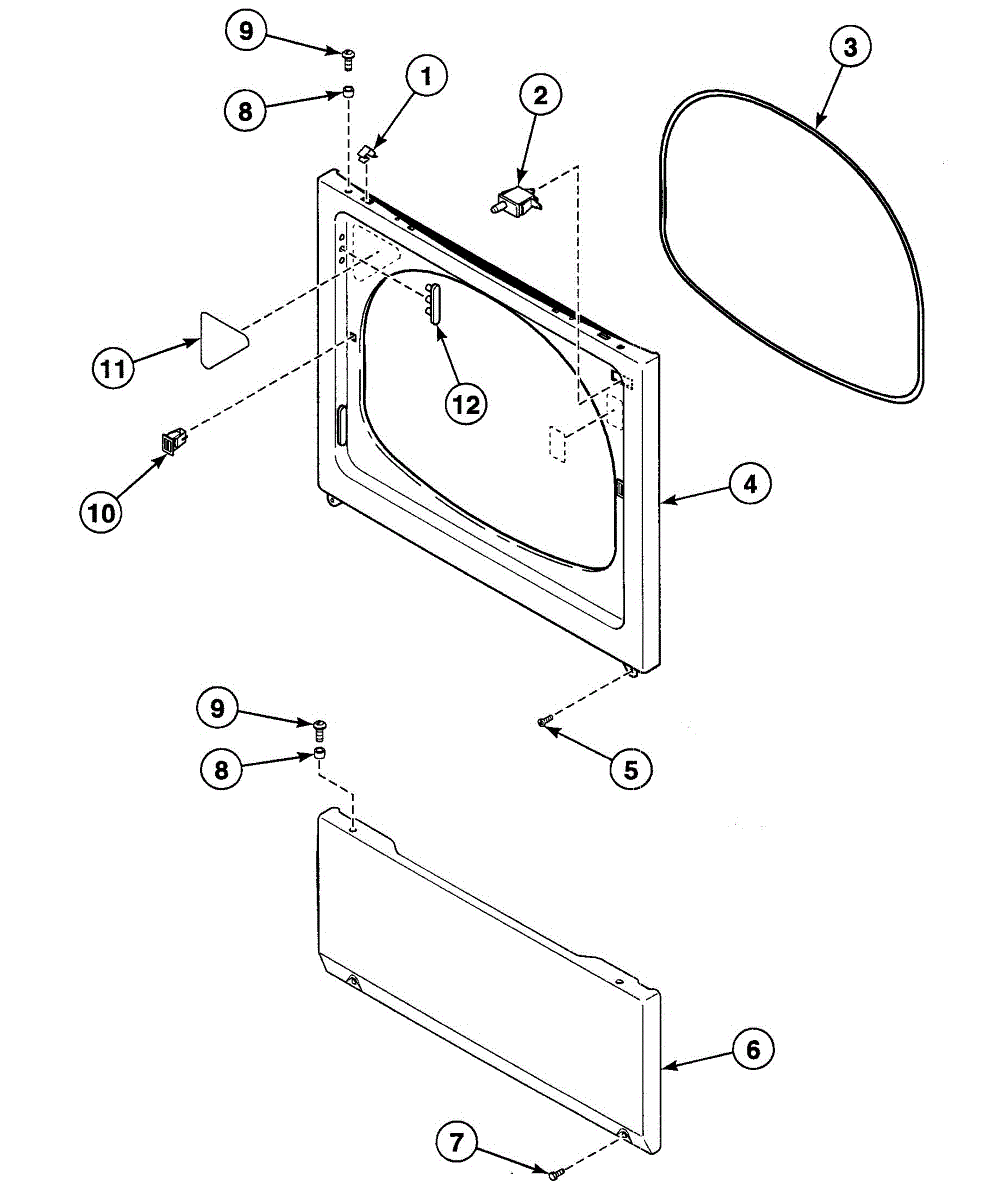 9
8
1
2
3
11
12
10
4
9
8
5
6
7