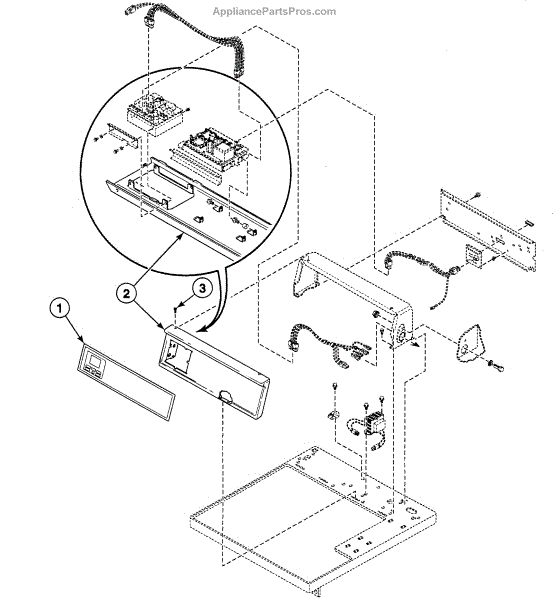 AppliancePartsPros.com

1

2

3