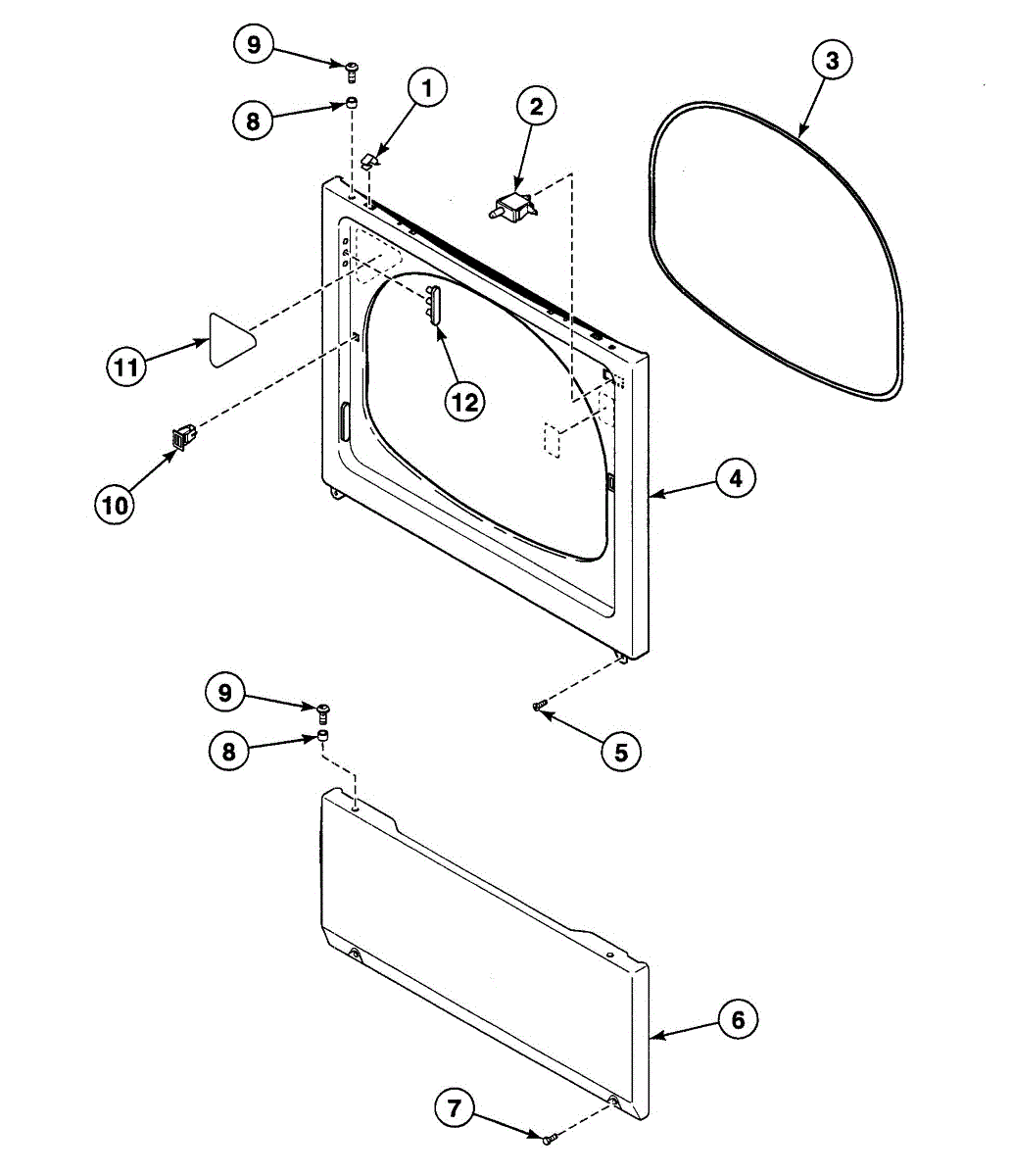 9
8
1
2
3
11
12
10
4
9
8
5
6
7