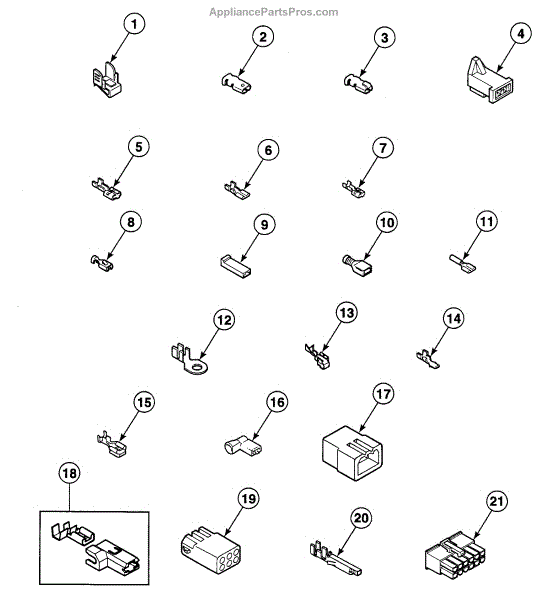 AppliancePartsPros.com

1
2
3
4
5
6
7
8
9
10
11
12
13
14
15
16
17
18
19
20
21