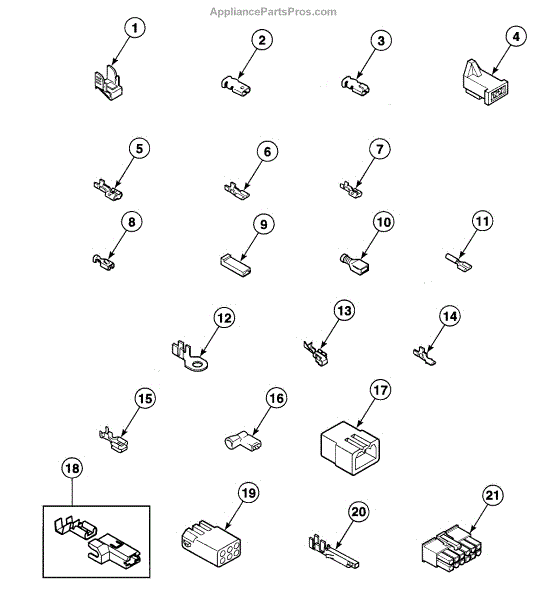 AppliancePartsPros.com

1
2
3
4
5
6
7
8
9
10
11
12
13
14
15
16
17
18
19
20
21