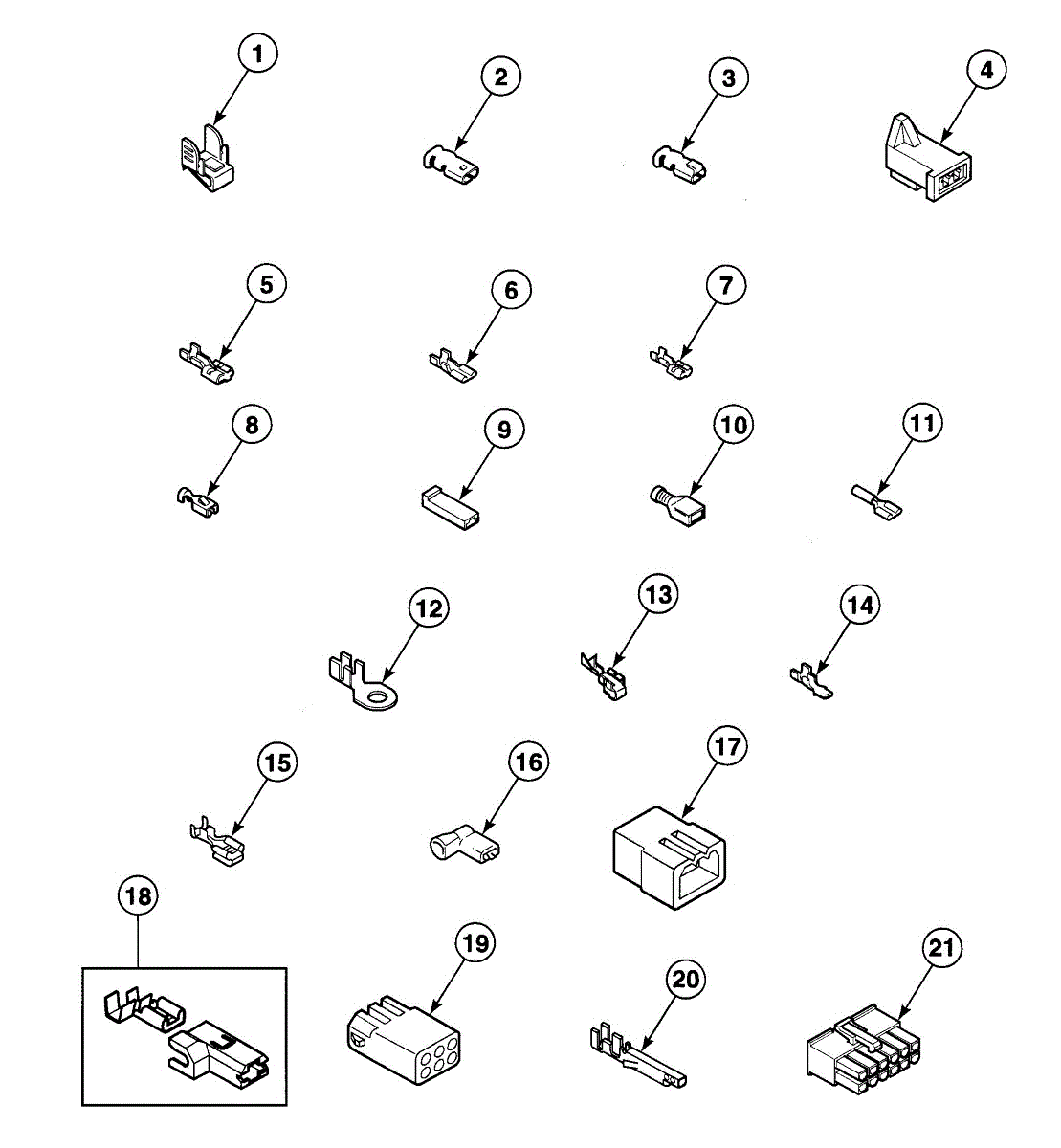 1
2
3
4
5
6
7
8
9
10
11
12
13
14
15
16
17
18
19
20
21