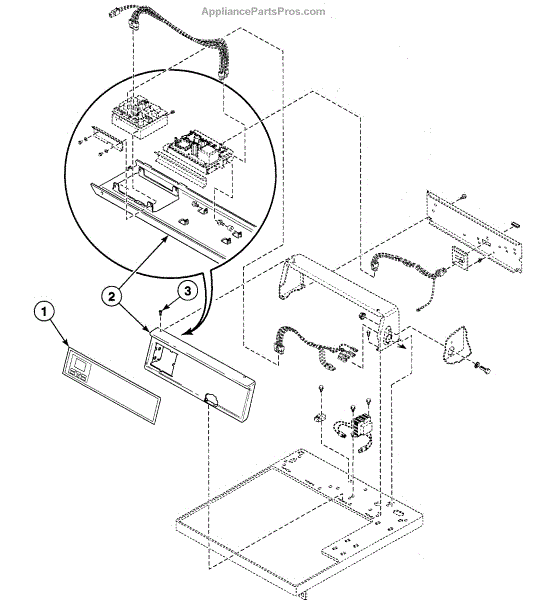 AppliancePartsPros.com

2

3

1