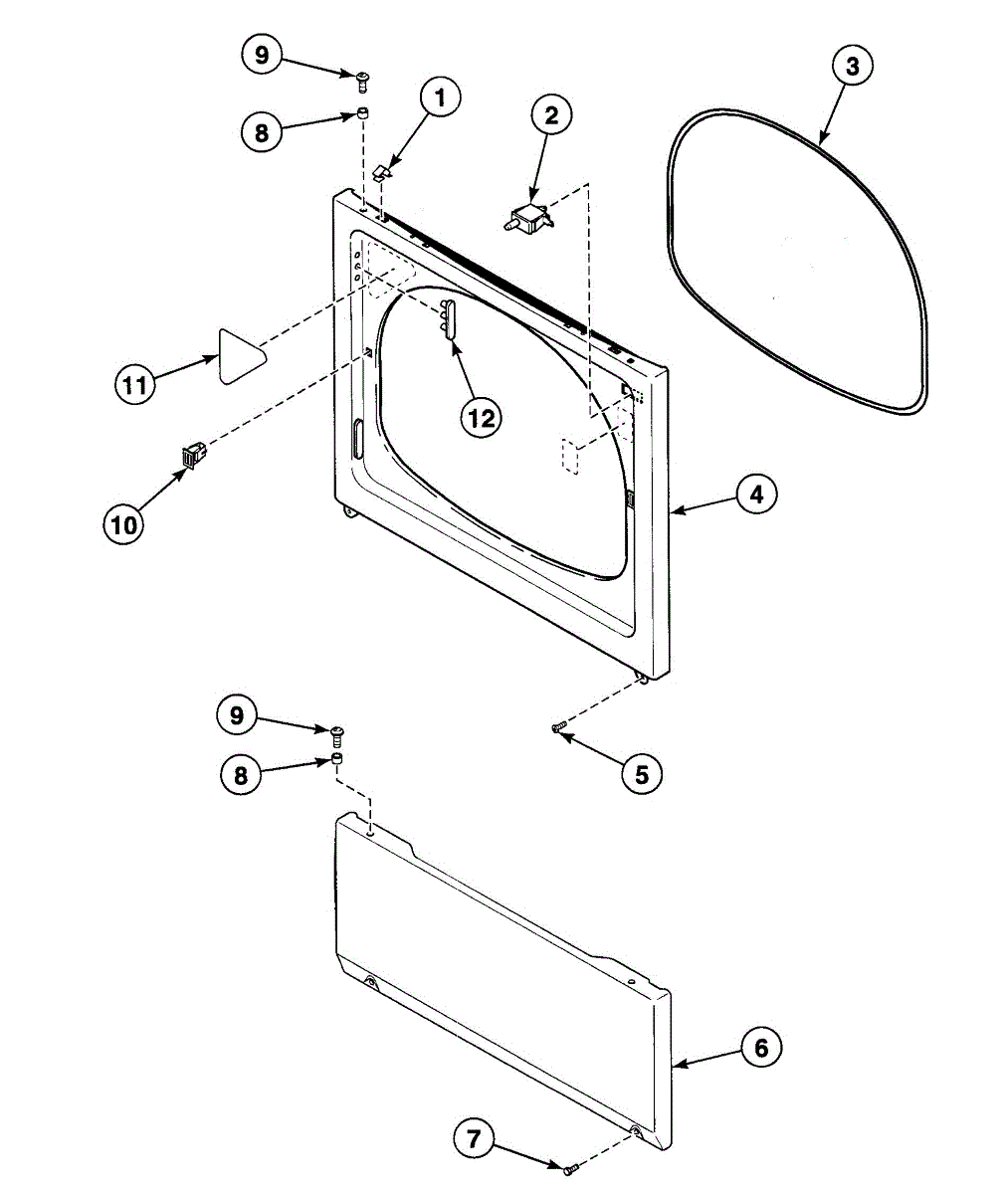 9
8
1
2
3
11
12
10
4
9
8
5
6
7