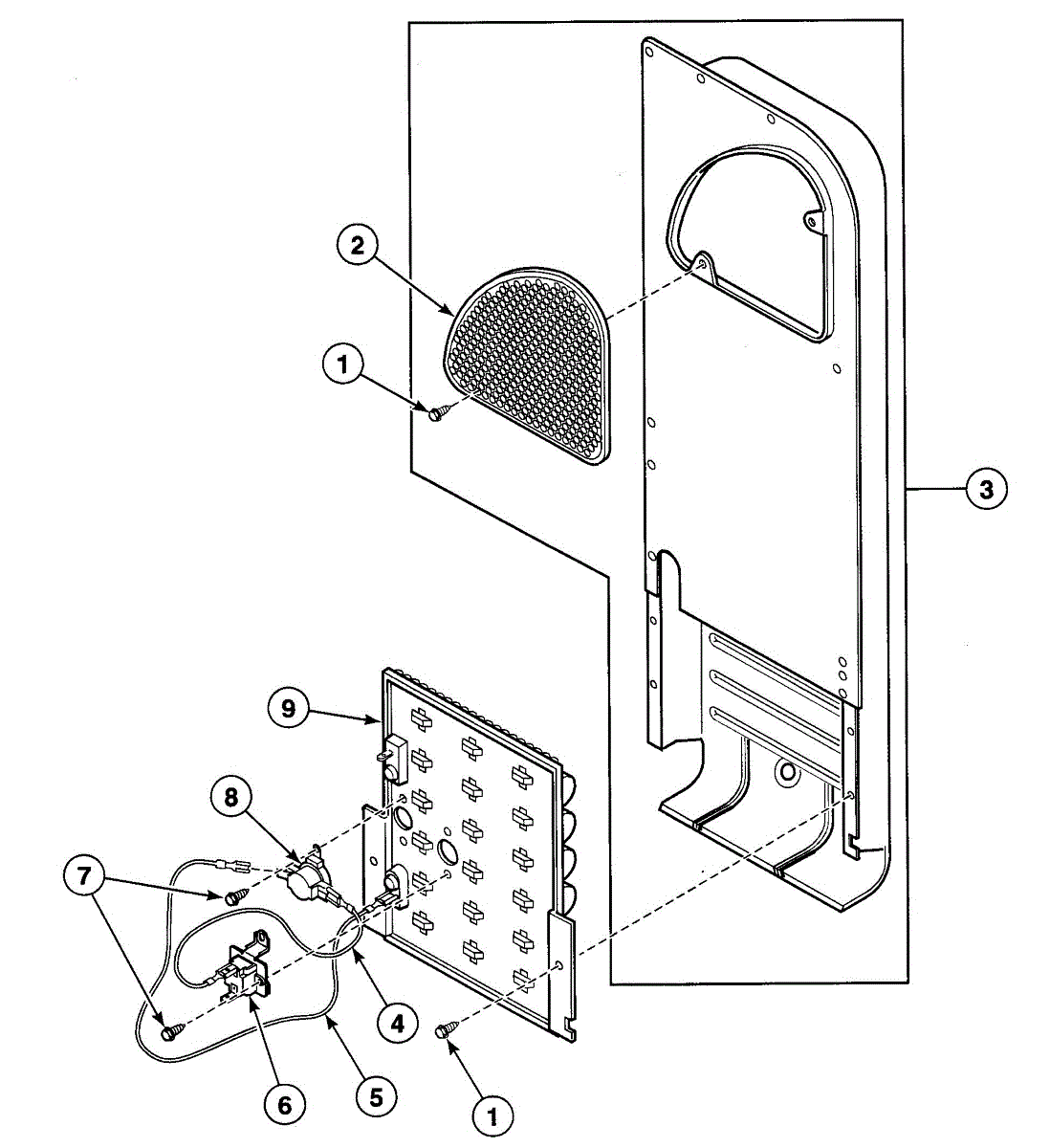 2
1
3
9
8
7
4
5
6
1