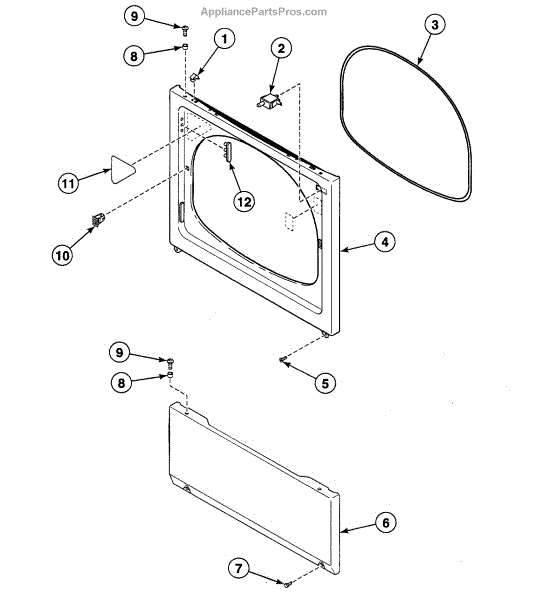 AppliancePartsPros.com

9
8
1
2
3
11
12
10
4
9
8
5
6
7