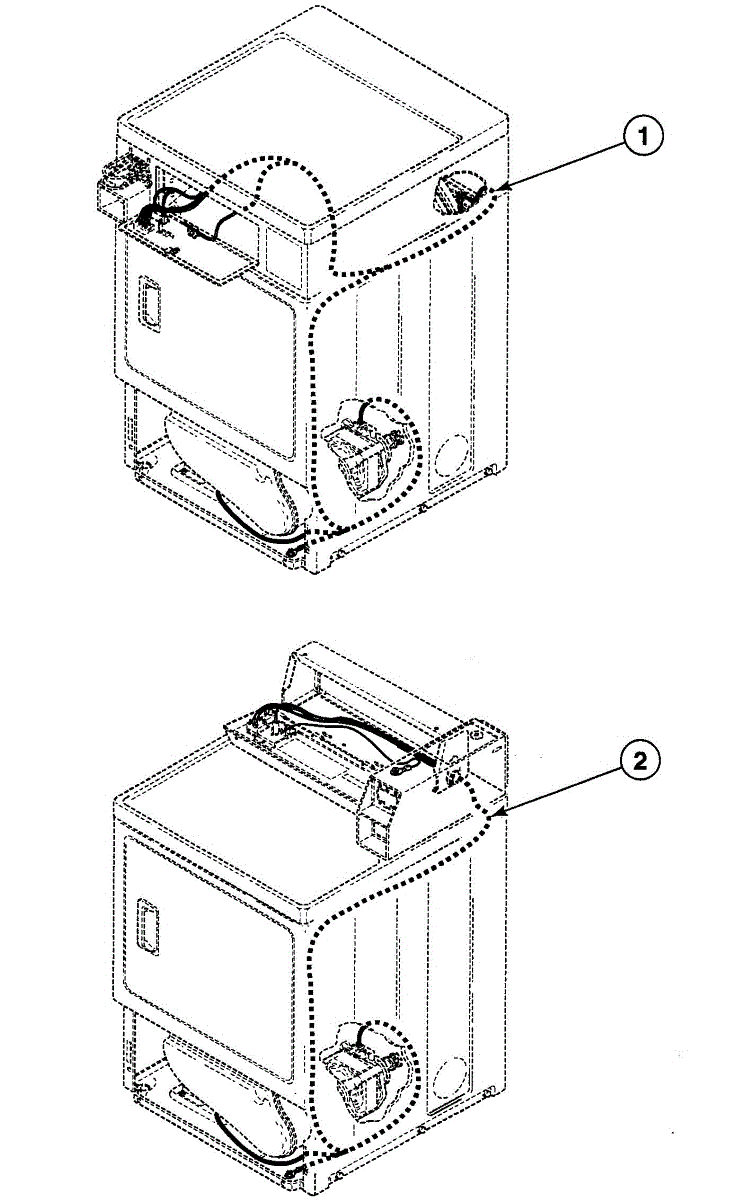 1

2