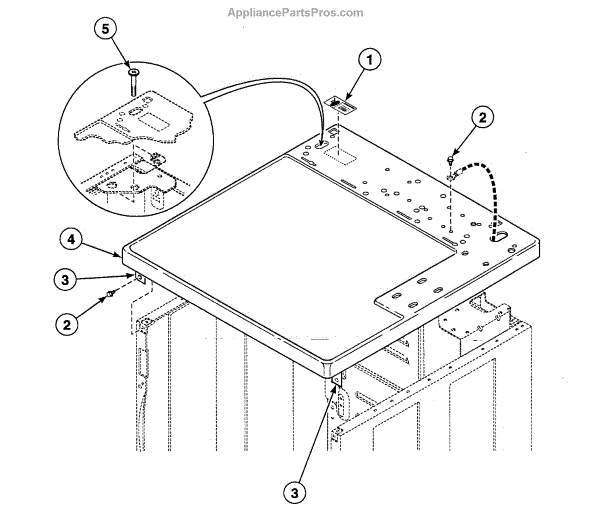 AppliancePartsPros.com

5

1

2

4

3

2

3