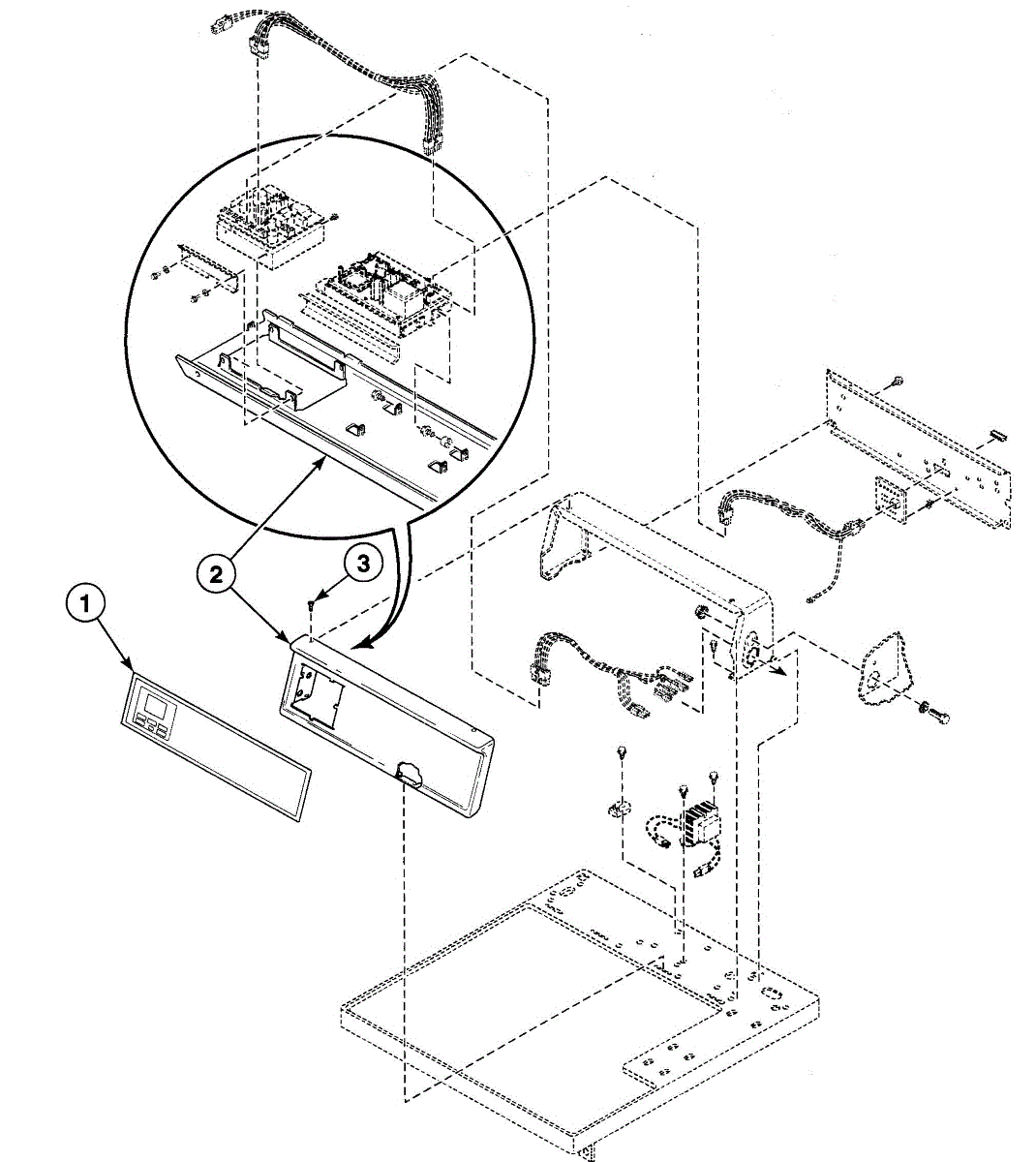 2
3
1