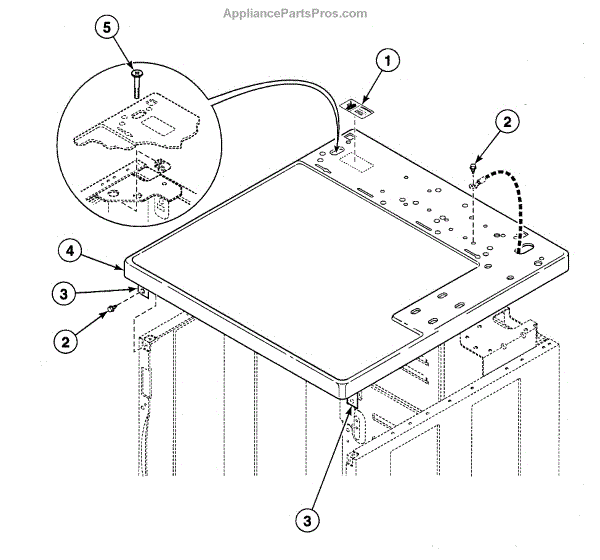 AppliancePartsPros.com

5

1

2

4

3

2

3