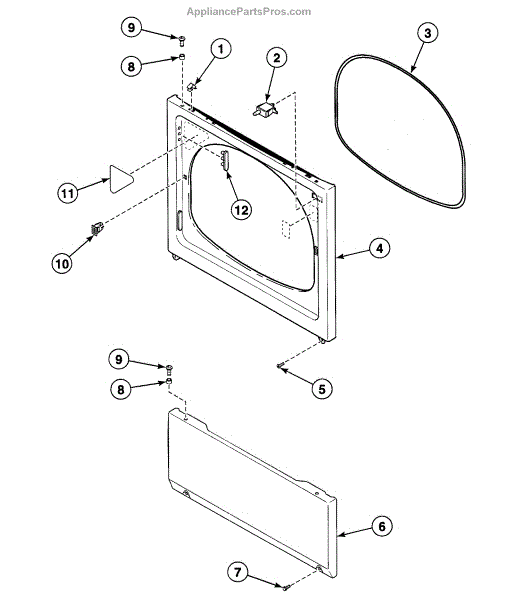 AppliancePartsPros.com

9
8
1
2
3
11
12
10
4
9
8
5
6
7