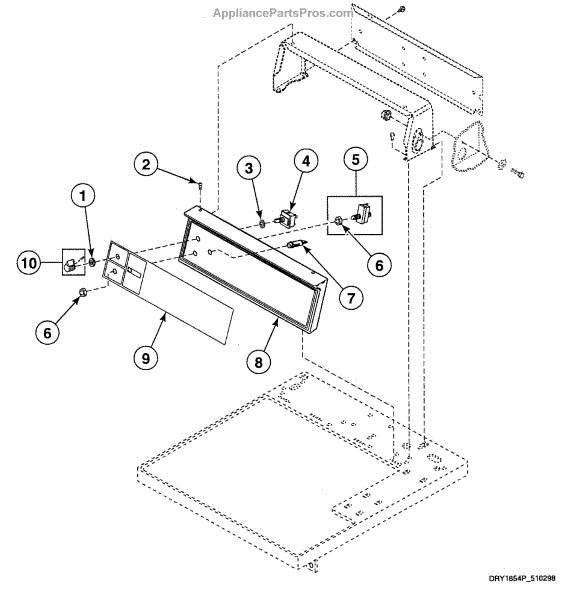 AppliancePartsPros.com

2
3
4
5
1
10
6
7
6
9
8

DRY1654P_510298