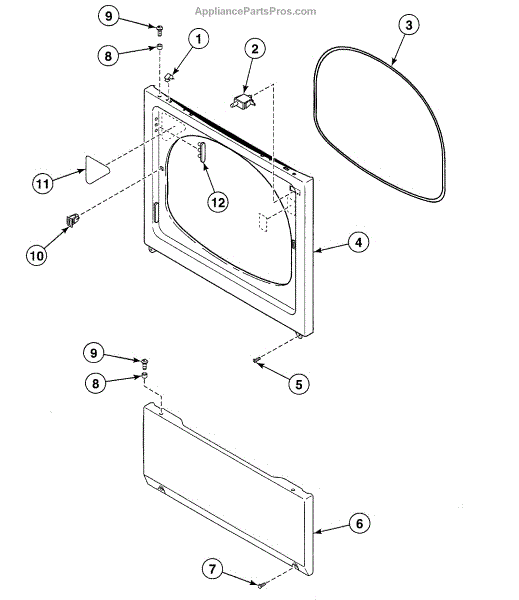 AppliancePartsPros.com

9
8
1
2
3
11
12
10
4
9
8
5
6
7