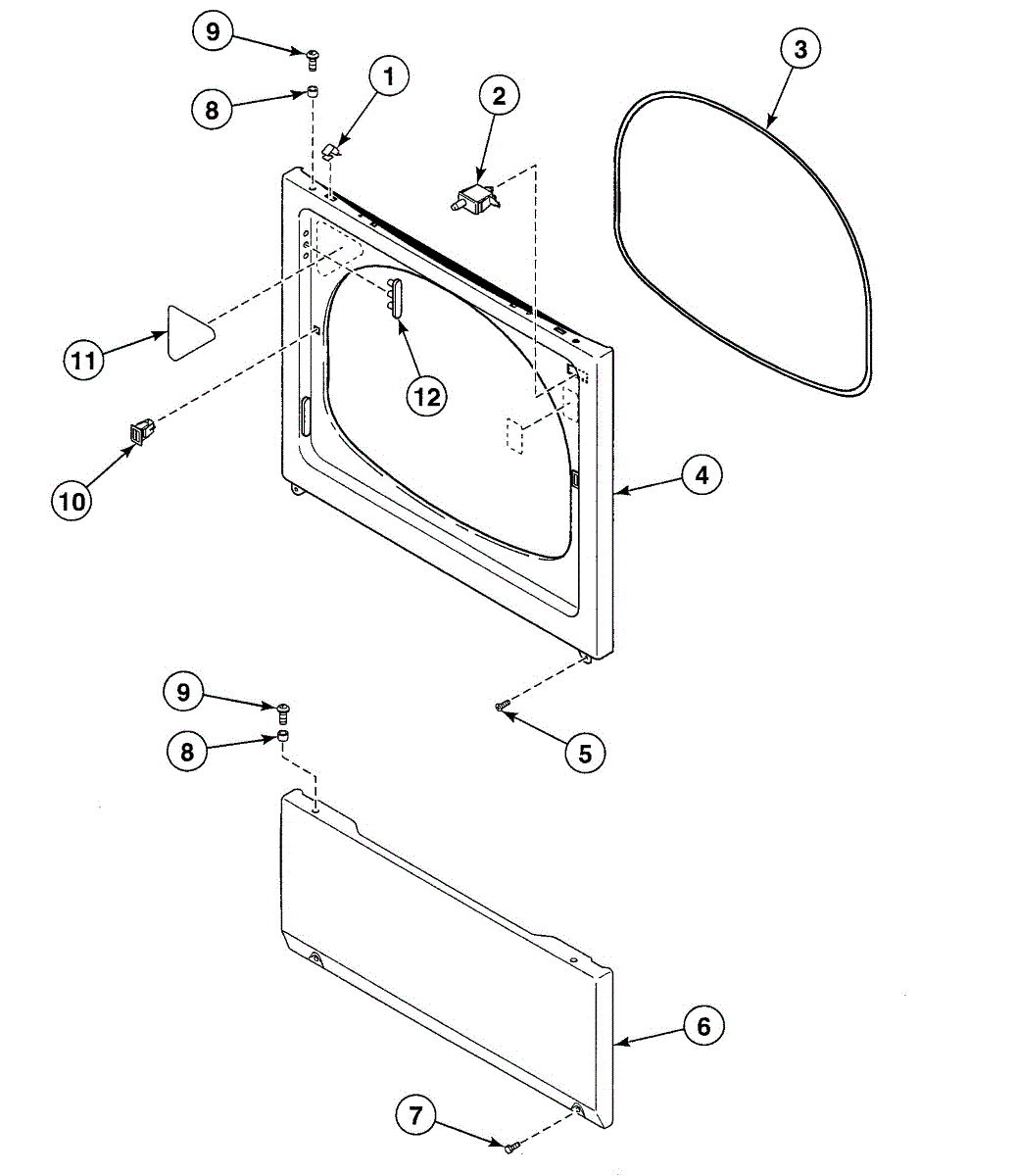 9
8
1
2
3
11
12
10
4
9
8
5
6
7