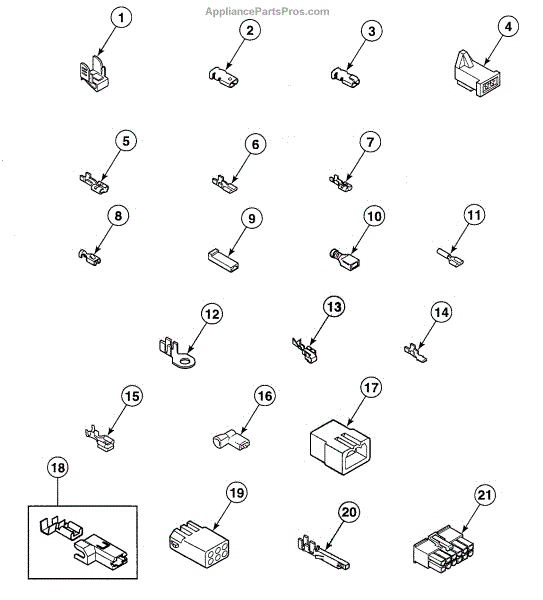 AppliancePartsPros.com

1
2
3
4
5
6
7
8
9
10
11
12
13
14
15
16
17
18
19
20
21