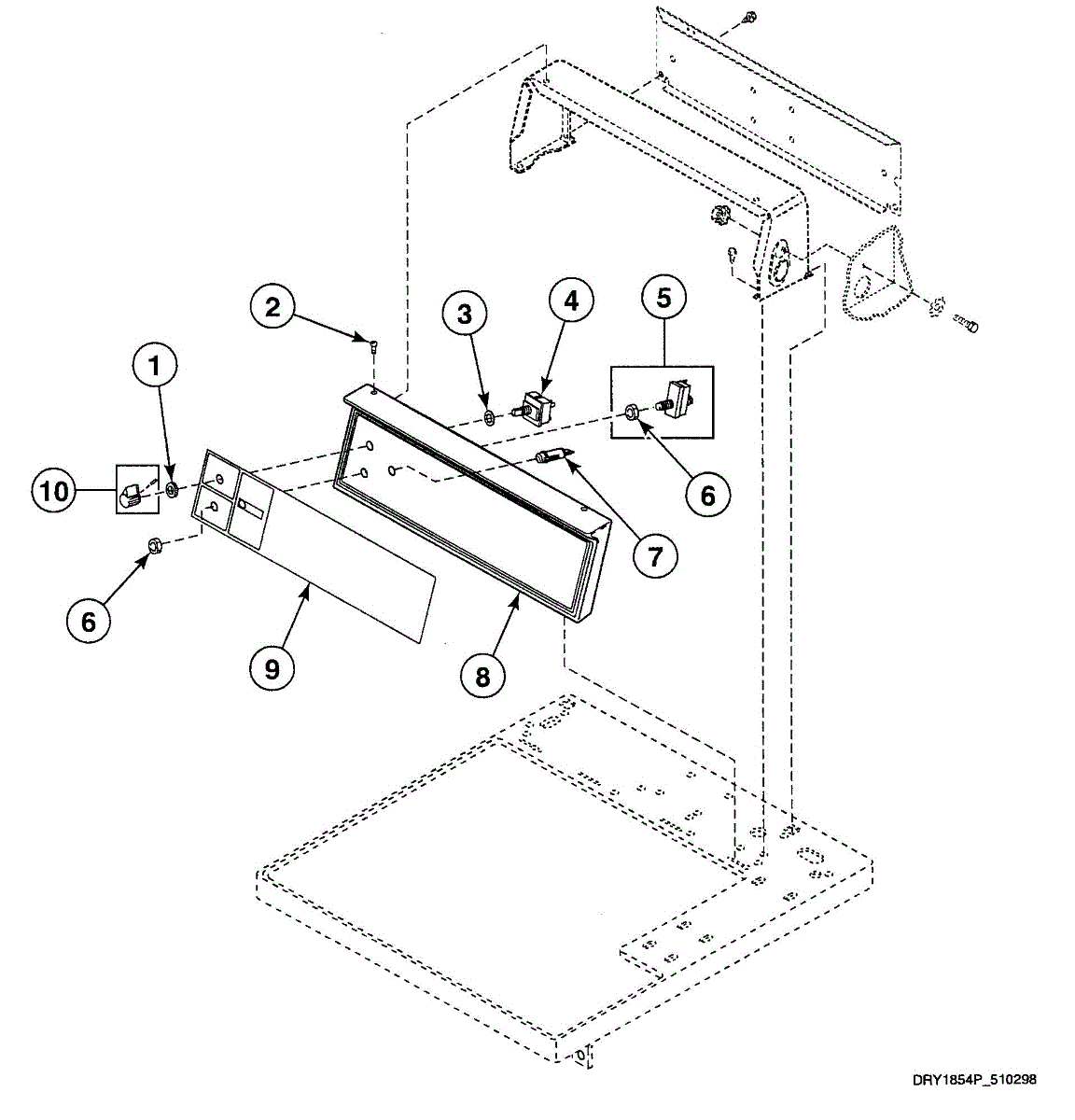 2
3
4
5
1
10
6
7
6
9
8
DRY1854P_510298