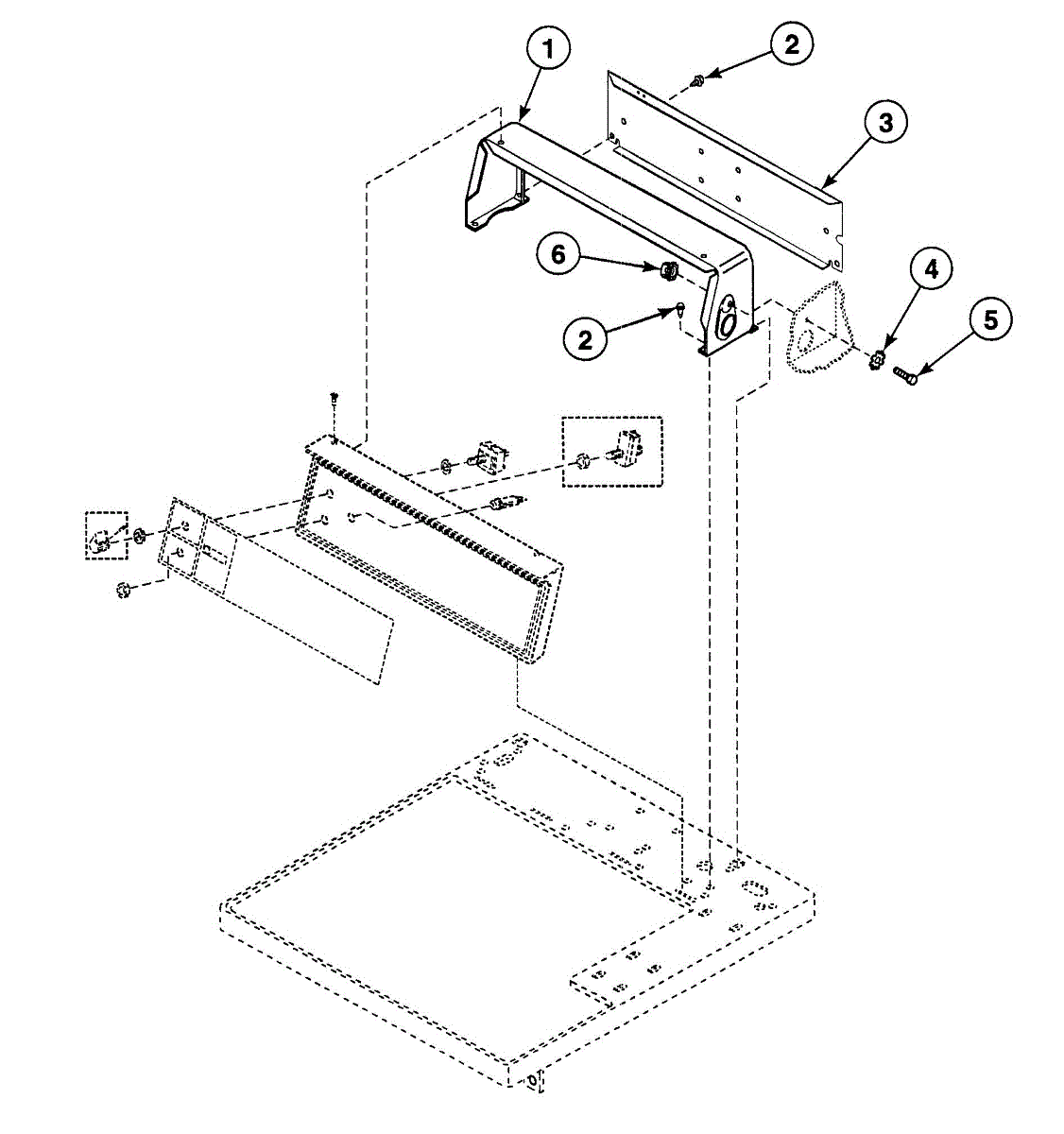 1
2
3
6
2
4
5