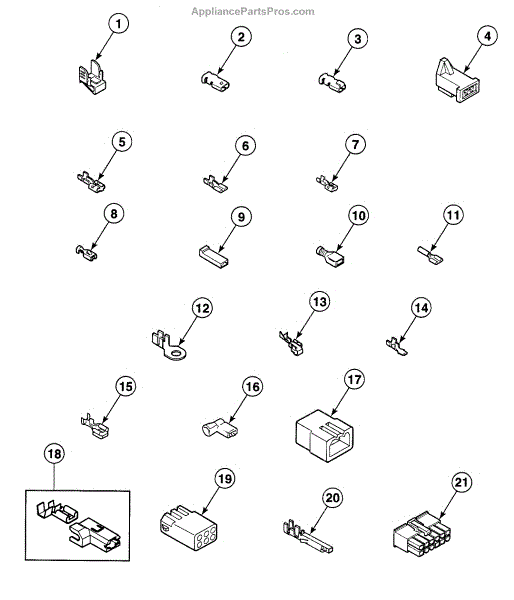 AppliancePartsPros.com

1
2
3
4
5
6
7
8
9
10
11
12
13
14
15
16
17
18
19
20
21