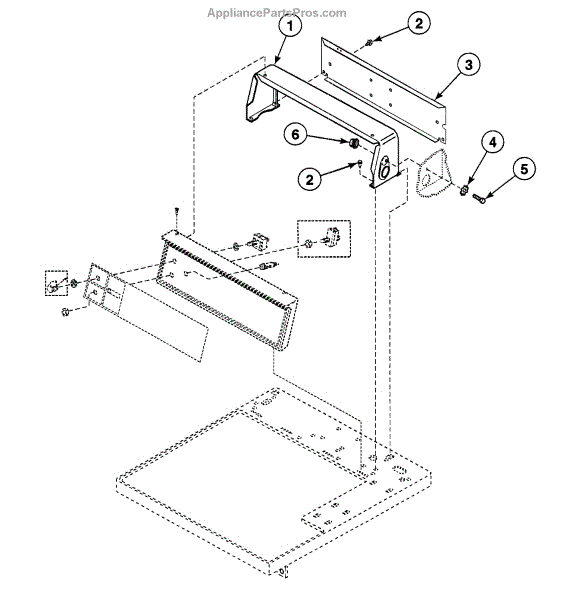 AppliancePartsPros.com

1
2
3
6
2
4
5