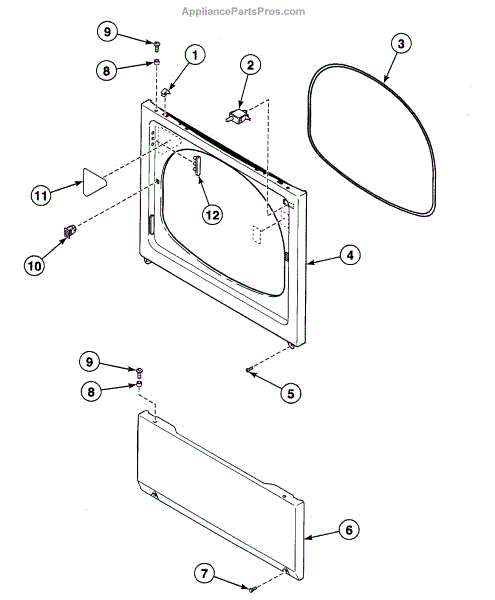 AppliancePartsPros.com

9
8
1
2
3
11
12
10
4
9
8
5
6
7