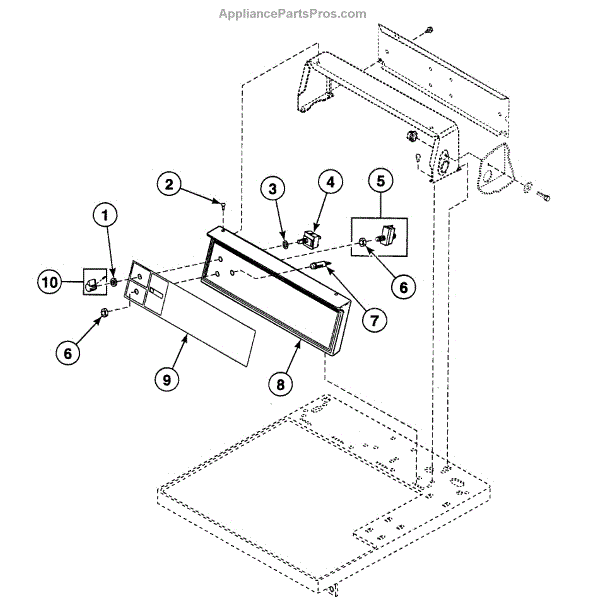 AppliancePartsPros.com

2
3
4
5
1
10
6
7
6
9
8