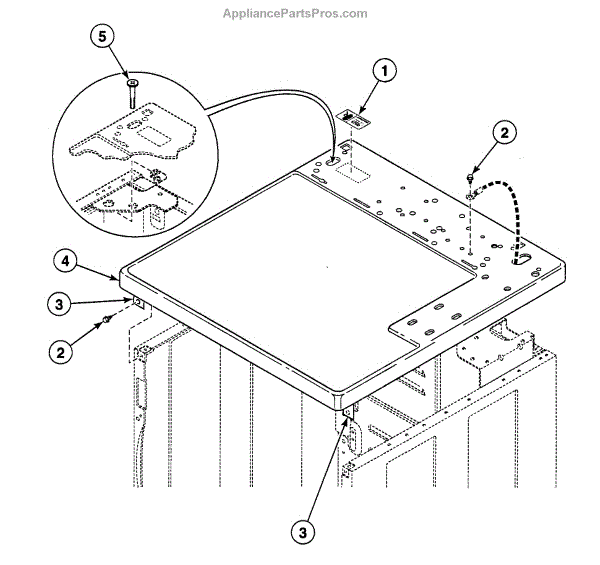 AppliancePartsPros.com

5

1

2

4

3

2

3