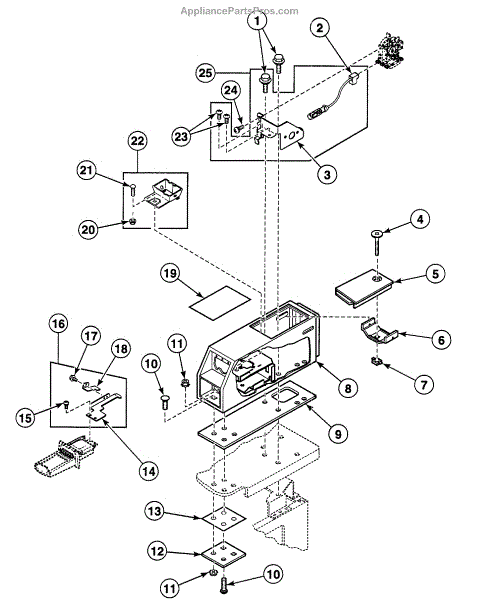 AppliancePartsPros.com

1
2
25
24
23
3
22
21
20
4
5
19
6
7
16
17
18
11
10
8
15
9
14
13
12
11
10