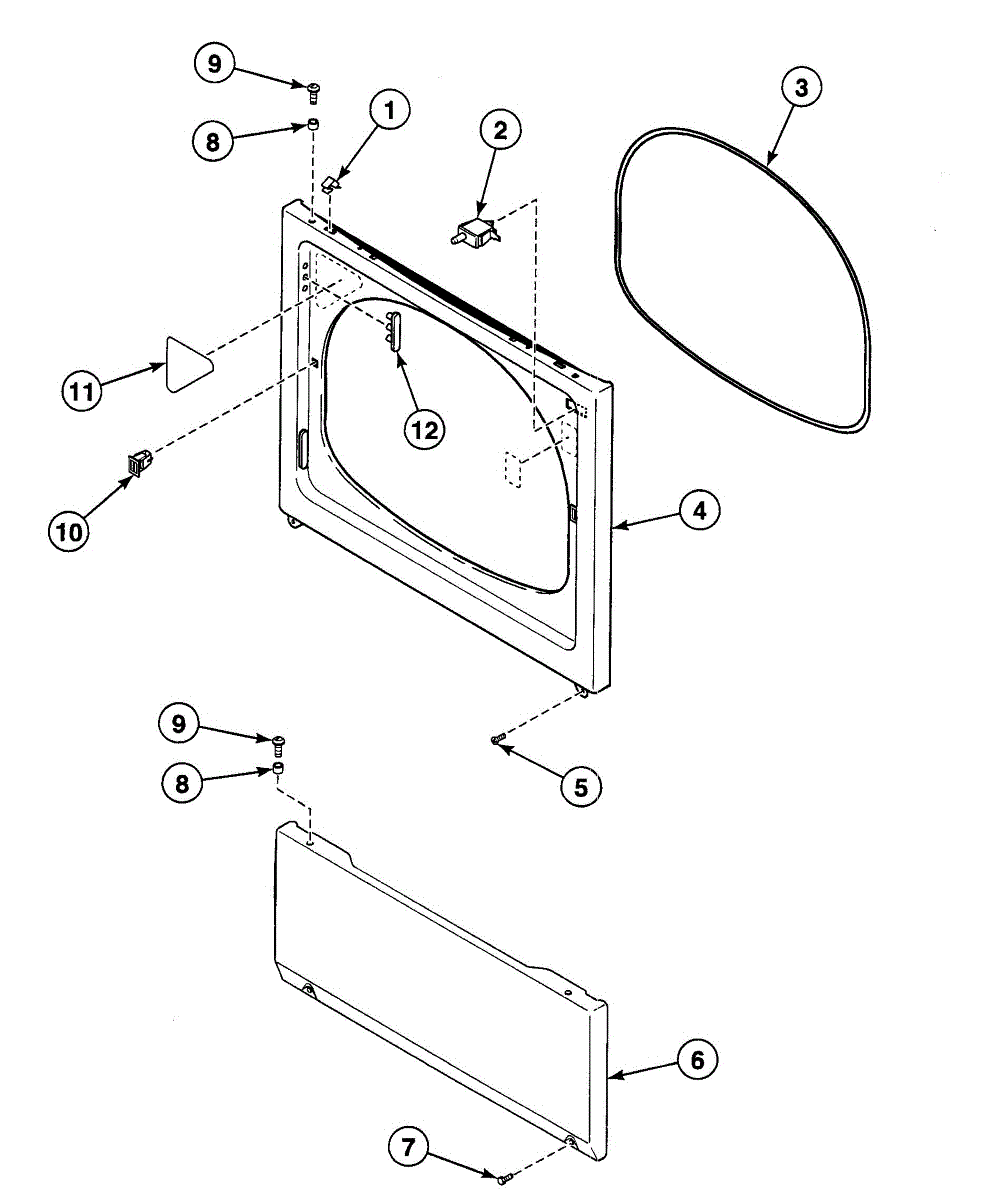 9
8
1
2
3
11
12
10
4
9
8
5
6
7