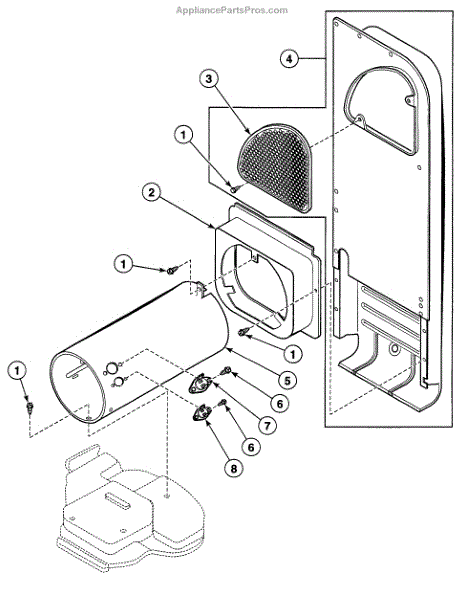 AppliancePartsPros.com

4
3
1
2
1
1
5
1
6
7
6
8